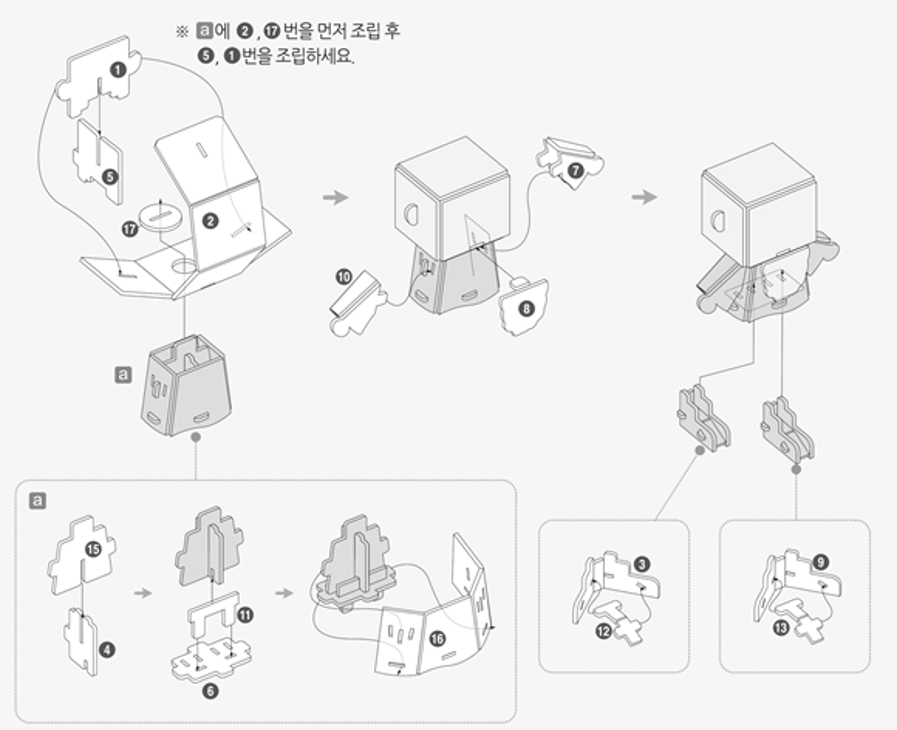 ※ a에 2, 17번을 먼저 조립 후
5, 1번을 조립하세요.

1
5
17
2
a
7
10
8
a
15
4
11
6
16
3
12
9
13